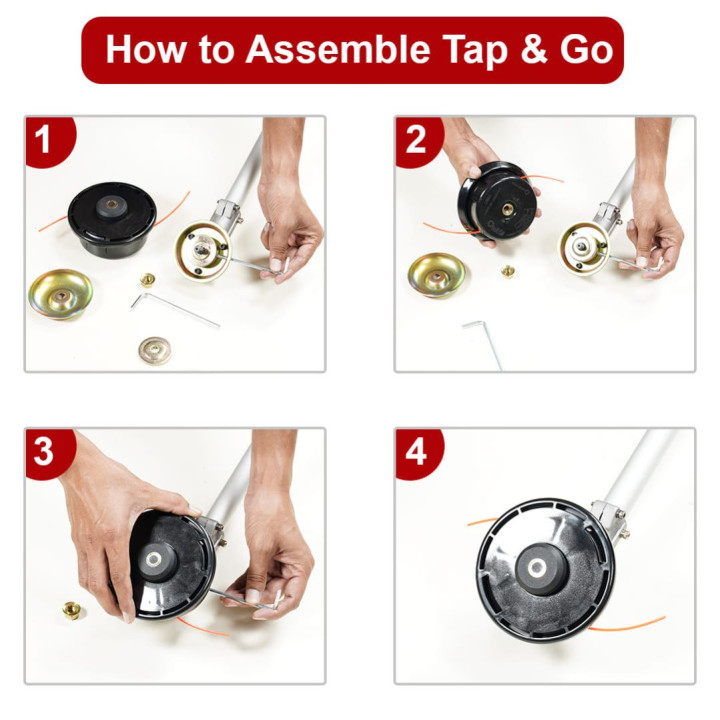 How to Assemble Tap & Go

1

2

3

4