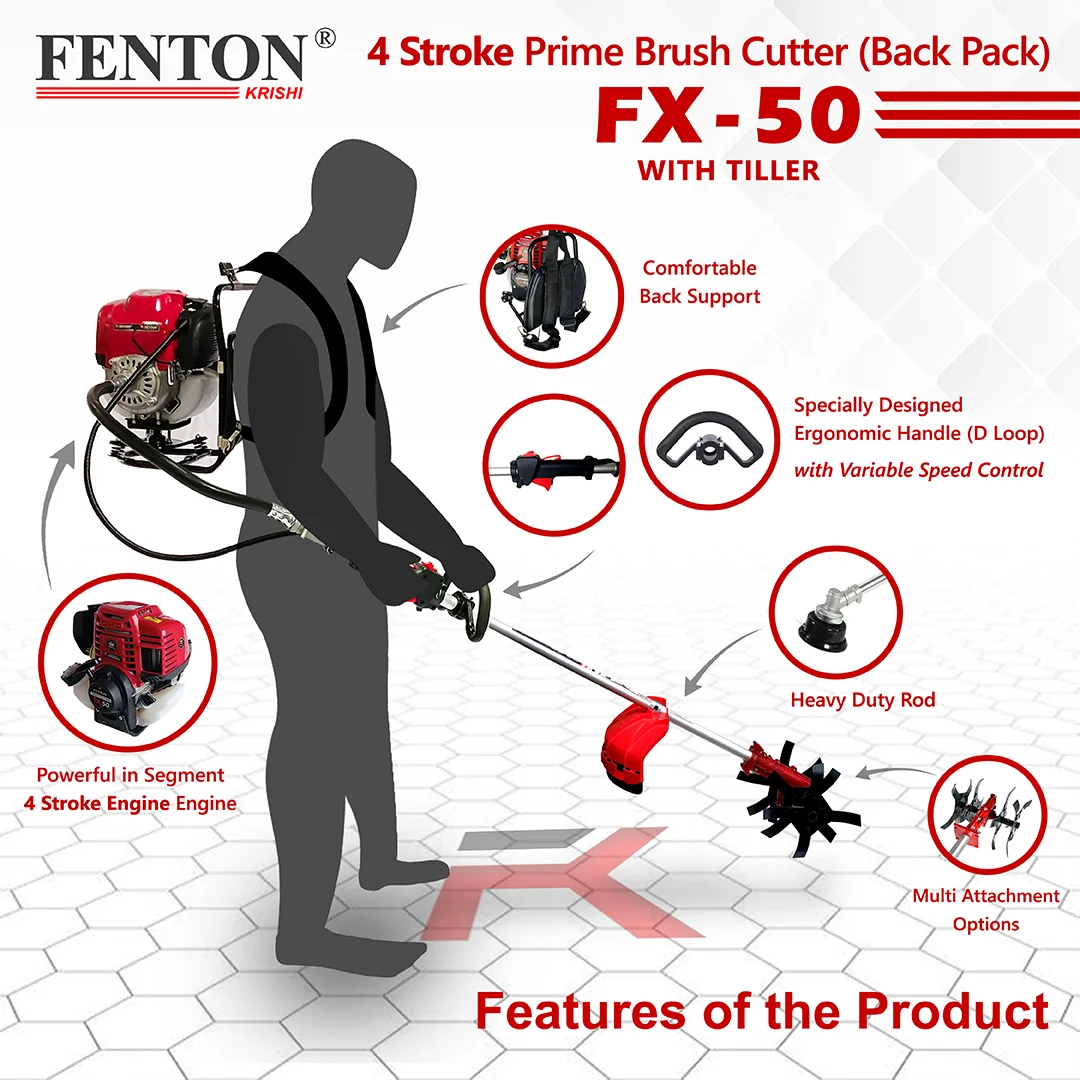 FENTON®
KRISHI

4 Stroke Prime Brush Cutter (Back Pack)
FX-50
WITH TILLER

Comfortable Back Support

Specially Designed Ergonomic Handle (D Loop) with Variable Speed Control

Heavy Duty Rod

Powerful in Segment 4 Stroke Engine Engine

Multi Attachment Options

Features of the Product