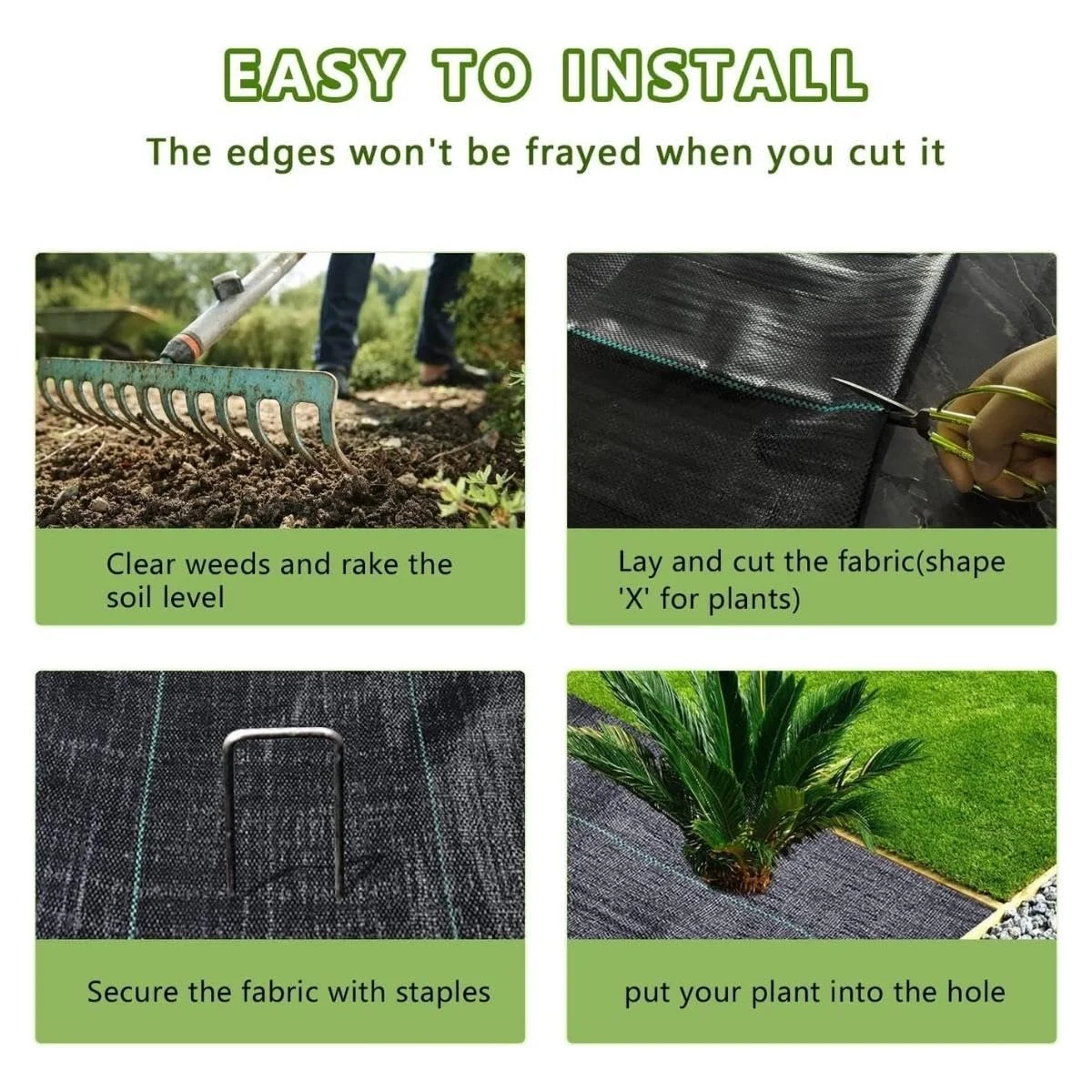 EASY TO INSTALL

The edges won't be frayed when you cut it

Clear weeds and rake the soil level

Lay and cut the fabric(shape 'X' for plants)

Secure the fabric with staples

put your plant into the hole