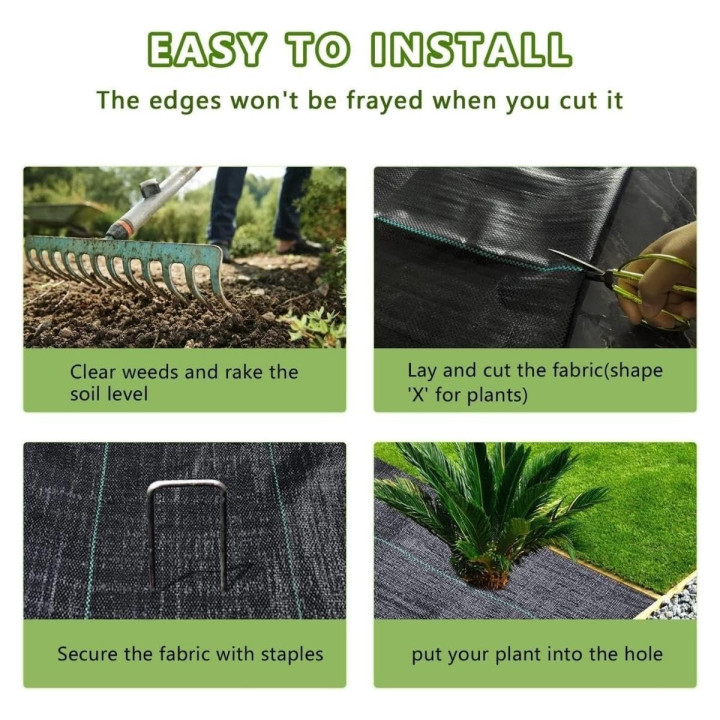 EASY TO INSTALL

The edges won't be frayed when you cut it

Clear weeds and rake the soil level

Lay and cut the fabric(shape 'X' for plants)

Secure the fabric with staples

put your plant into the hole